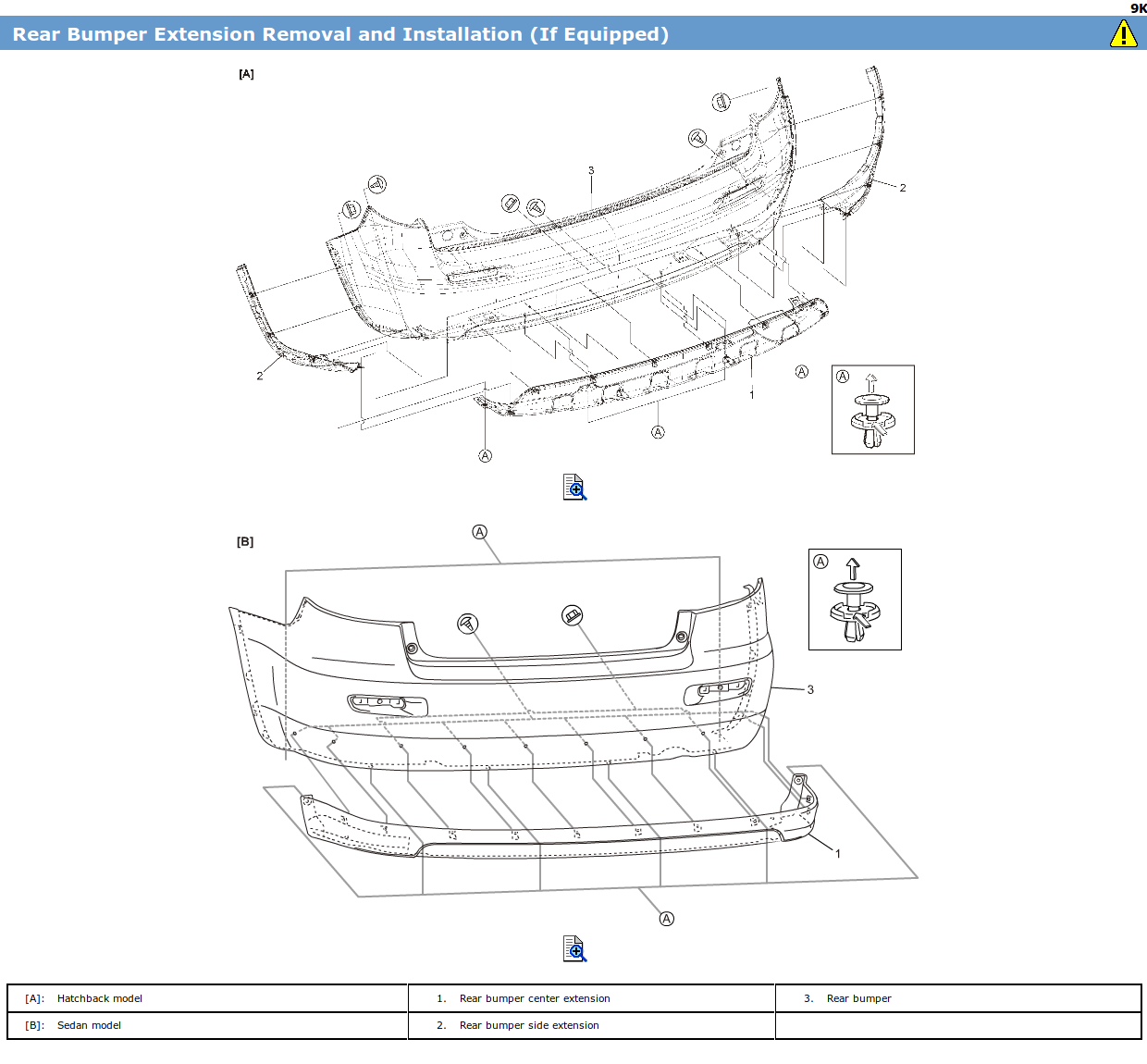 9K

Rear Bumper Extension Removal and Installation (If Equipped)

[A]

3

2

2

1

Ⓐ

Ⓐ

Ⓐ

Ⓐ

[B]

Ⓐ

Ⓐ

3

1

Ⓐ

| [A]: Hatchback model | 1. Rear bumper center extension | 3. Rear bumper |
|---|---|---|
| [B]: Sedan model | 2. Rear bumper side extension | |