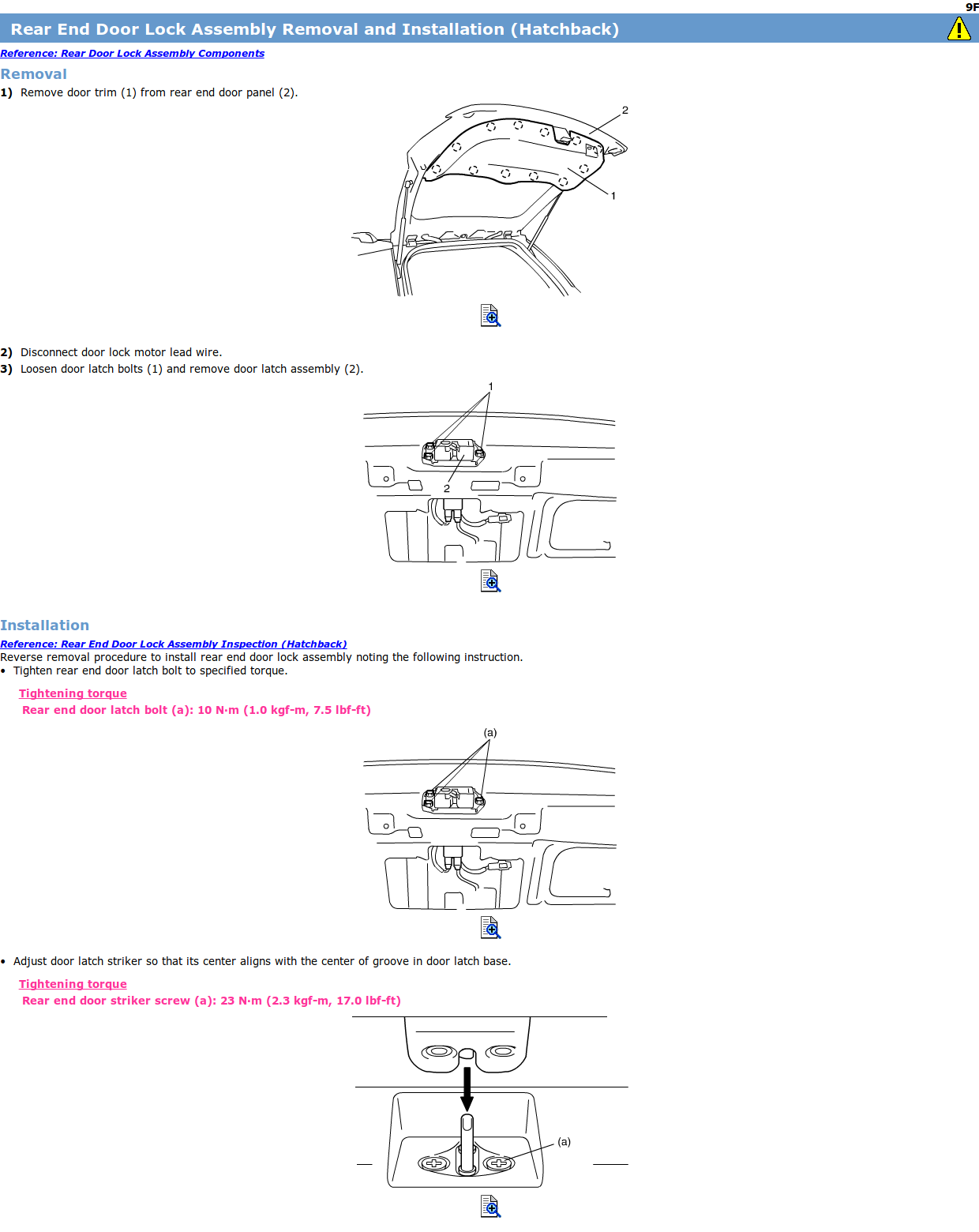 9F

Rear End Door Lock Assembly Removal and Installation (Hatchback)

Reference: Rear Door Lock Assembly Components

Removal

1) Remove door trim (1) from rear end door panel (2).

2

1

2) Disconnect door lock motor lead wire.

3) Loosen door latch bolts (1) and remove door latch assembly (2).

1

2

Installation

Reference: Rear End Door Lock Assembly Inspection (Hatchback)

Reverse removal procedure to install rear end door lock assembly noting the following instruction.

• Tighten rear end door latch bolt to specified torque.

Tightening torque
Rear end door latch bolt (a): 10 N·m (1.0 kgf-m, 7.5 lbf-ft)

(a)

• Adjust door latch striker so that its center aligns with the center of groove in door latch base.

Tightening torque
Rear end door striker screw (a): 23 N·m (2.3 kgf-m, 17.0 lbf-ft)

(a)