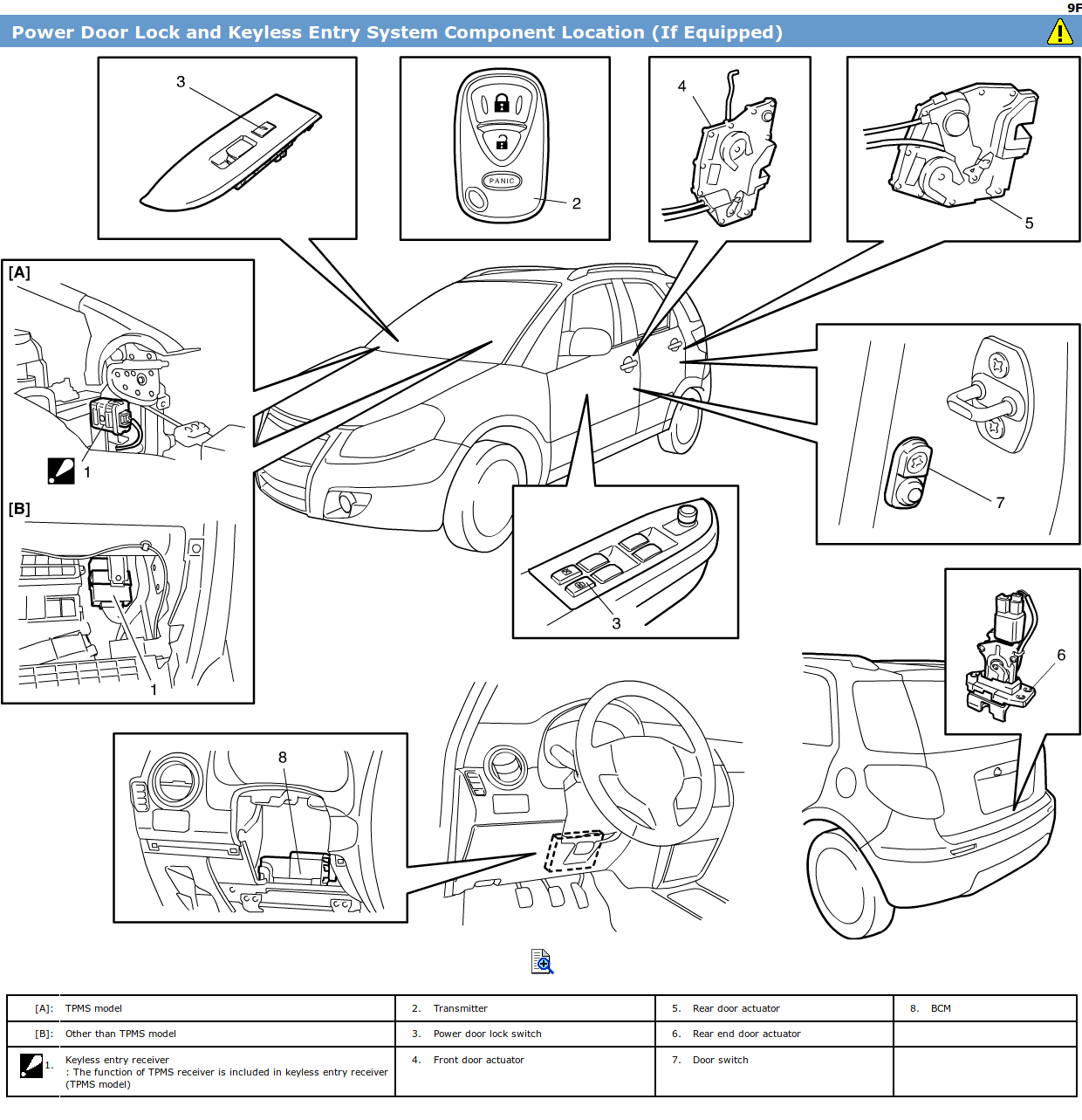 9F

Power Door Lock and Keyless Entry System Component Location (If Equipped)

3

PANIC

2

4

5

[A]

1

[B]

1

7

3

6

8

| [A]: | TPMS model | 2. | Transmitter | 5. | Rear door actuator | 8. | BCM |
|---|---|---|---|---|---|---|---|
| [B]: | Other than TPMS model | 3. | Power door lock switch | 6. | Rear end door actuator | | |
| 1. | Keyless entry receiver : The function of TPMS receiver is included in keyless entry receiver (TPMS model) | 4. | Front door actuator | 7. | Door switch | | |