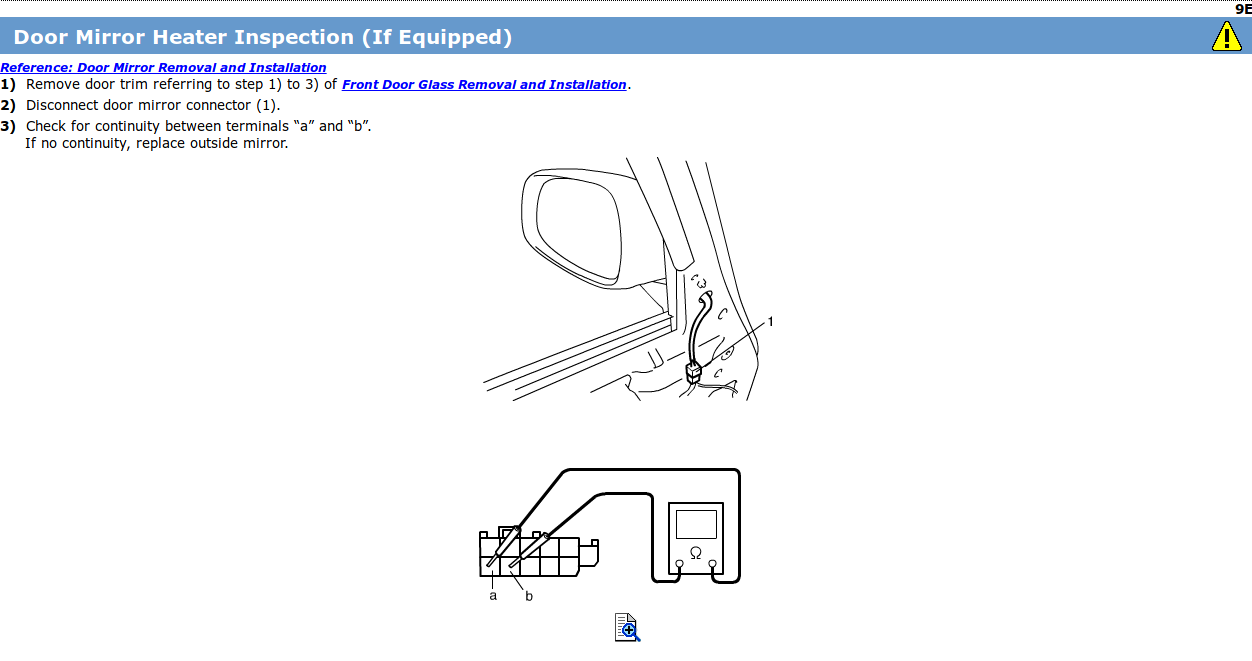 9E

Door Mirror Heater Inspection (If Equipped)

Reference: Door Mirror Removal and Installation

1) Remove door trim referring to step 1) to 3) of Front Door Glass Removal and Installation.

2) Disconnect door mirror connector (1).

3) Check for continuity between terminals “a” and “b”.
If no continuity, replace outside mirror.

1

Ω

a

b