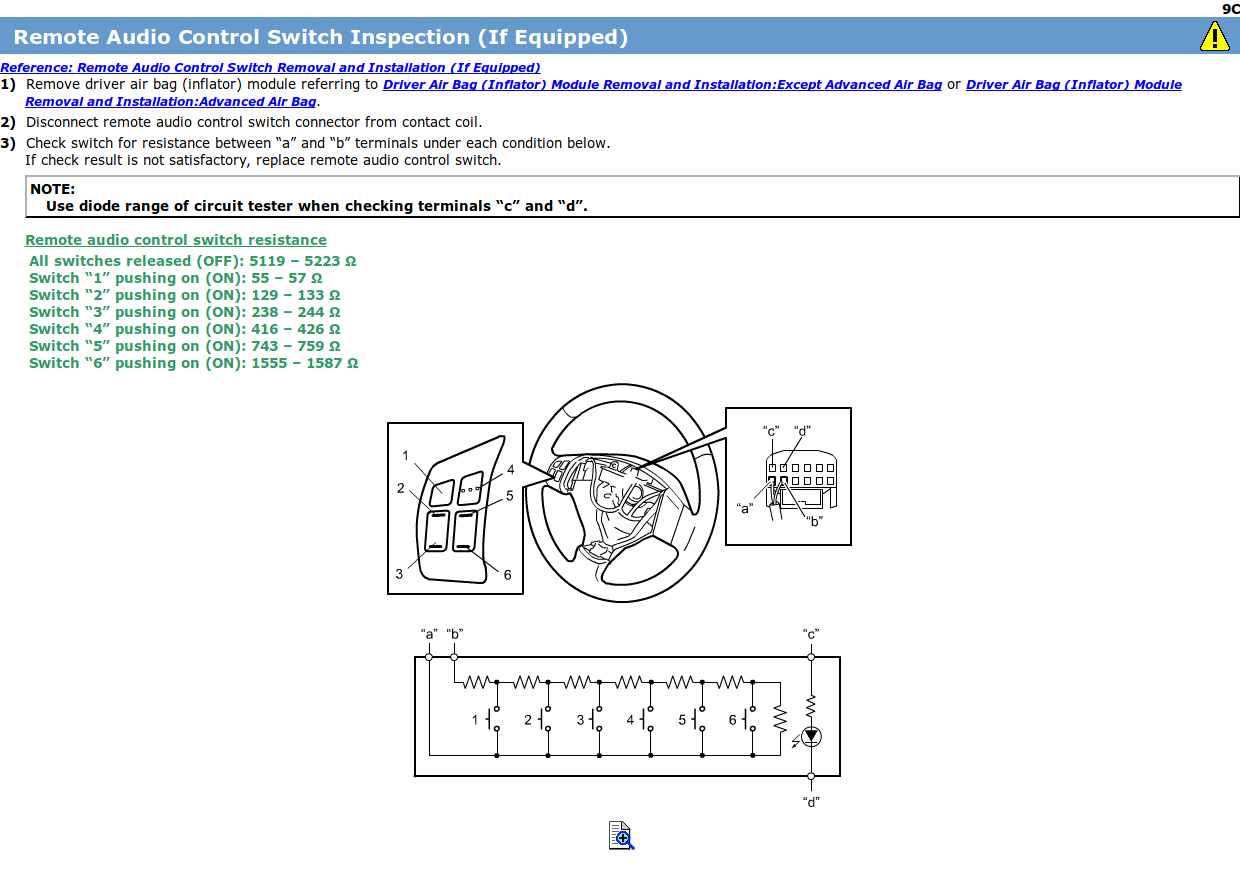 9C

Remote Audio Control Switch Inspection (If Equipped)

Reference: Remote Audio Control Switch Removal and Installation (If Equipped)

1) Remove driver air bag (inflator) module referring to Driver Air Bag (Inflator) Module Removal and Installation:Except Advanced Air Bag or Driver Air Bag (Inflator) Module Removal and Installation:Advanced Air Bag.

2) Disconnect remote audio control switch connector from contact coil.

3) Check switch for resistance between “a” and “b” terminals under each condition below.
If check result is not satisfactory, replace remote audio control switch.

NOTE:
Use diode range of circuit tester when checking terminals “c” and “d”.

Remote audio control switch resistance
All switches released (OFF): 5119 – 5223 Ω
Switch “1” pushing on (ON): 55 – 57 Ω
Switch “2” pushing on (ON): 129 – 133 Ω
Switch “3” pushing on (ON): 238 – 244 Ω
Switch “4” pushing on (ON): 416 – 426 Ω
Switch “5” pushing on (ON): 743 – 759 Ω
Switch “6” pushing on (ON): 1555 – 1587 Ω

1
2
3
4
5
6
“c” “d”
“a”
“b”

“a” “b”
“c”
1 2 3 4 5 6
“d”