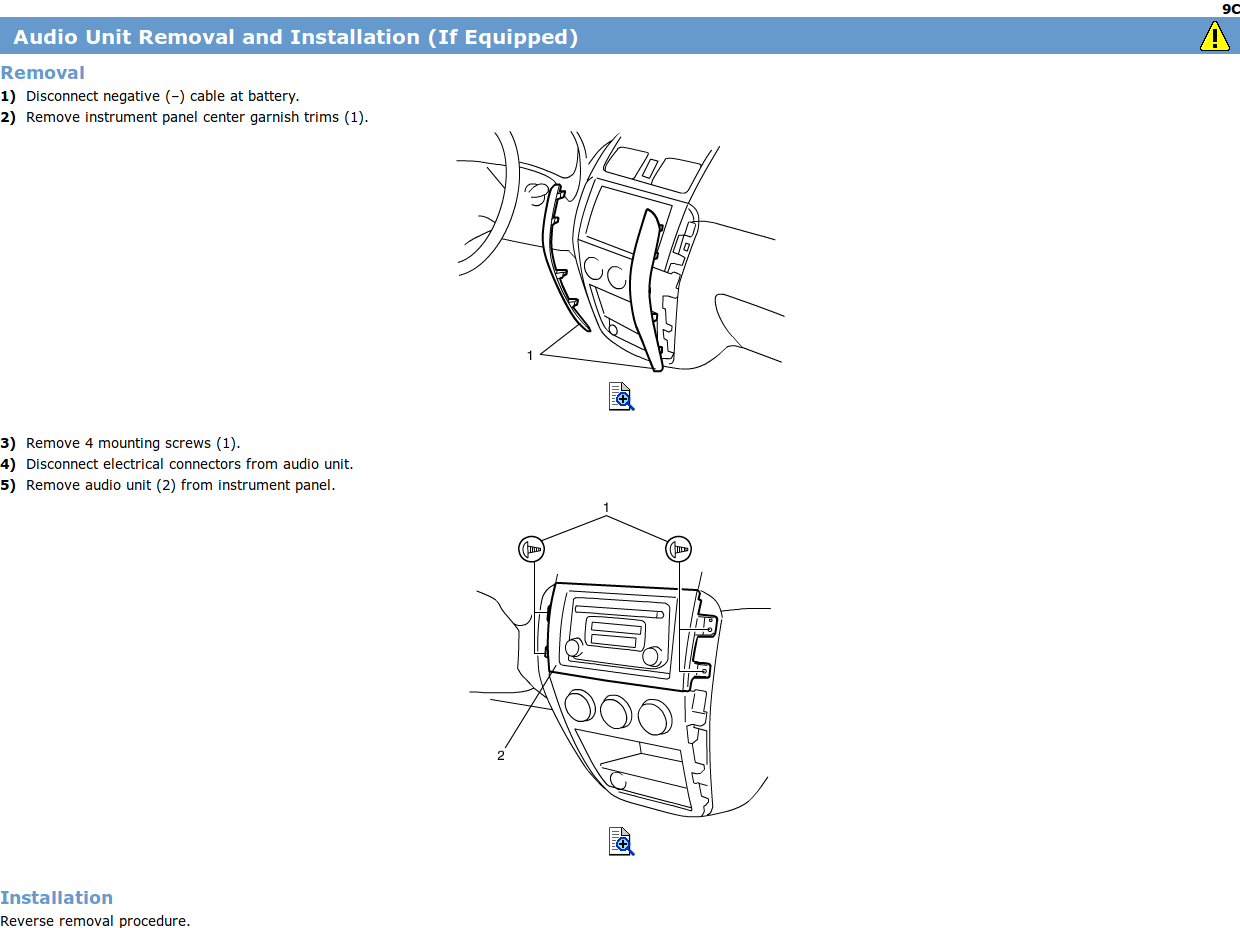 9C

Audio Unit Removal and Installation (If Equipped)

Removal

1) Disconnect negative (–) cable at battery.
2) Remove instrument panel center garnish trims (1).

1

3) Remove 4 mounting screws (1).
4) Disconnect electrical connectors from audio unit.
5) Remove audio unit (2) from instrument panel.

1

2

Installation

Reverse removal procedure.