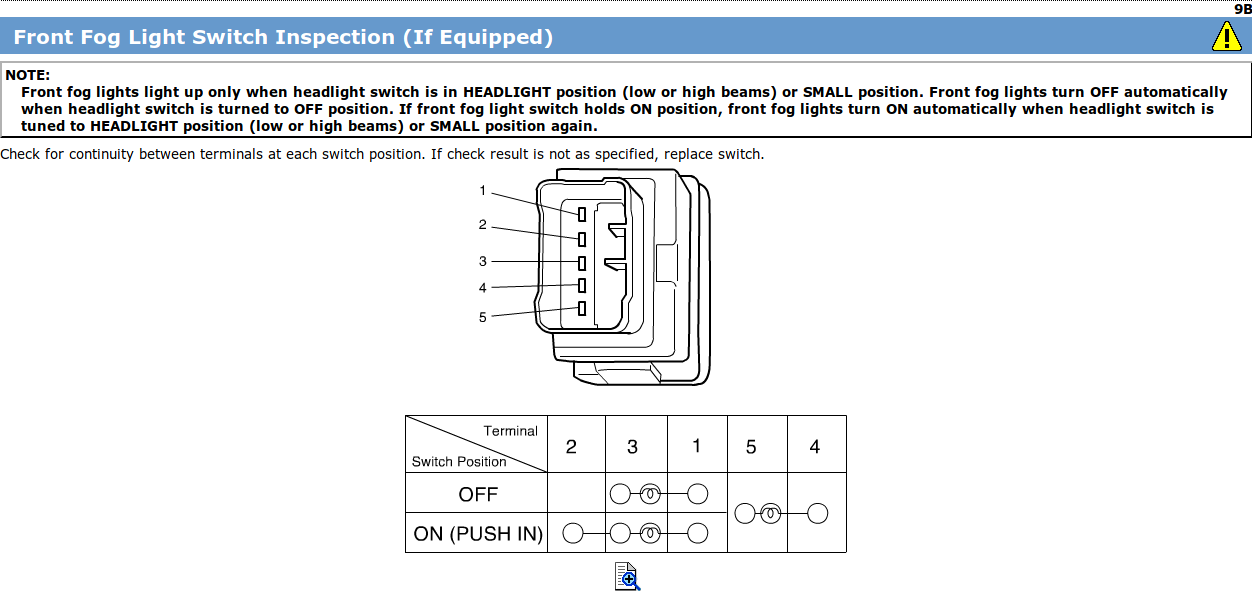 9B

Front Fog Light Switch Inspection (If Equipped)

NOTE:
Front fog lights light up only when headlight switch is in HEADLIGHT position (low or high beams) or SMALL position. Front fog lights turn OFF automatically when headlight switch is turned to OFF position. If front fog light switch holds ON position, front fog lights turn ON automatically when headlight switch is tuned to HEADLIGHT position (low or high beams) or SMALL position again.

Check for continuity between terminals at each switch position. If check result is not as specified, replace switch.

1
2
3
4
5

| Terminal / Switch Position | 2 | 3 | 1 | 5 | 4 |
|---|---|---|---|---|---|
| OFF | | | | | |
| ON (PUSH IN) | | | | | |