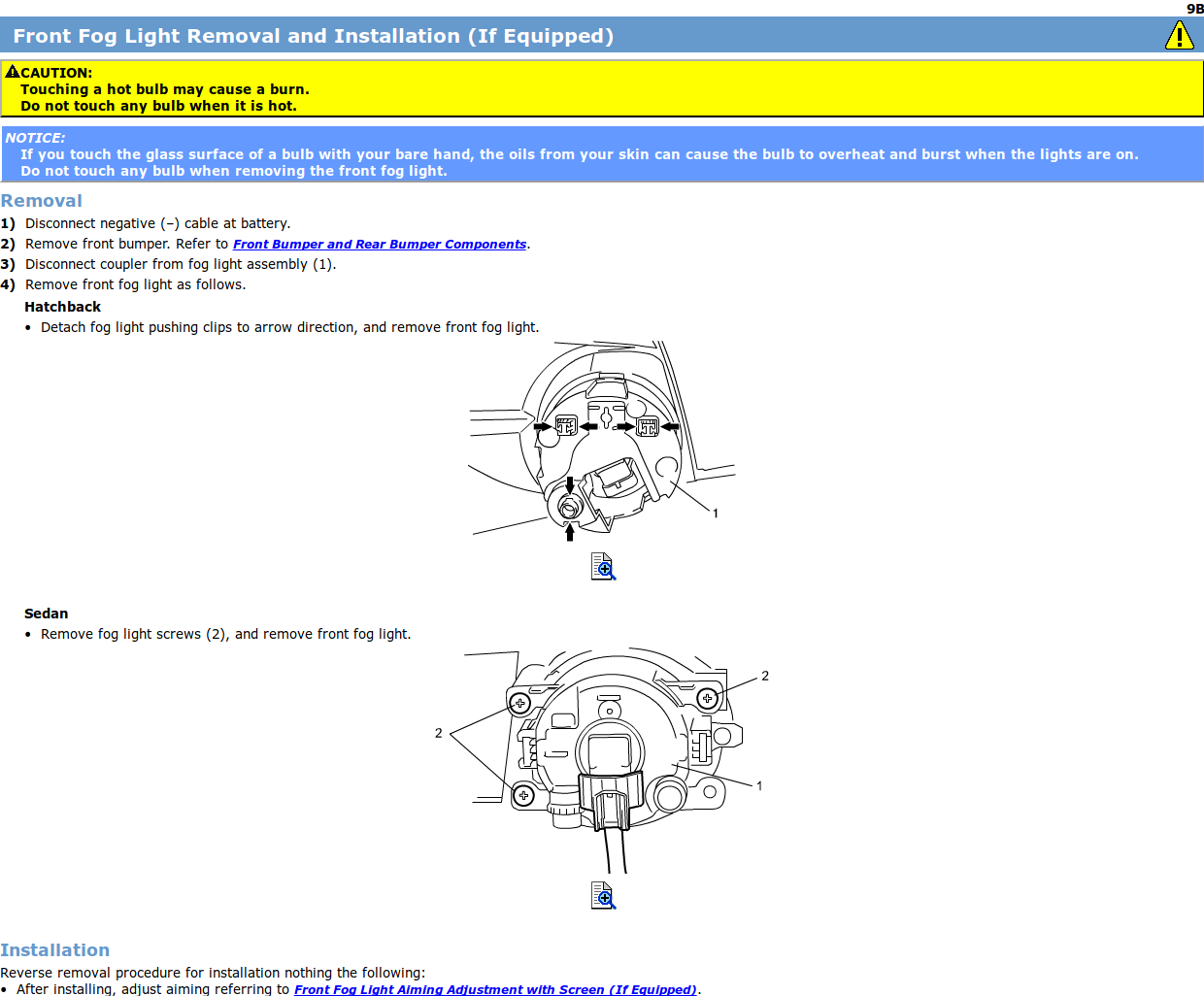 9B

Front Fog Light Removal and Installation (If Equipped)

CAUTION:
Touching a hot bulb may cause a burn.
Do not touch any bulb when it is hot.

NOTICE:
If you touch the glass surface of a bulb with your bare hand, the oils from your skin can cause the bulb to overheat and burst when the lights are on.
Do not touch any bulb when removing the front fog light.

Removal

1) Disconnect negative (–) cable at battery.
2) Remove front bumper. Refer to Front Bumper and Rear Bumper Components.
3) Disconnect coupler from fog light assembly (1).
4) Remove front fog light as follows.

Hatchback
• Detach fog light pushing clips to arrow direction, and remove front fog light.

1

Sedan
• Remove fog light screws (2), and remove front fog light.

2
2
1

Installation

Reverse removal procedure for installation nothing the following:
• After installing, adjust aiming referring to Front Fog Light Aiming Adjustment with Screen (If Equipped).