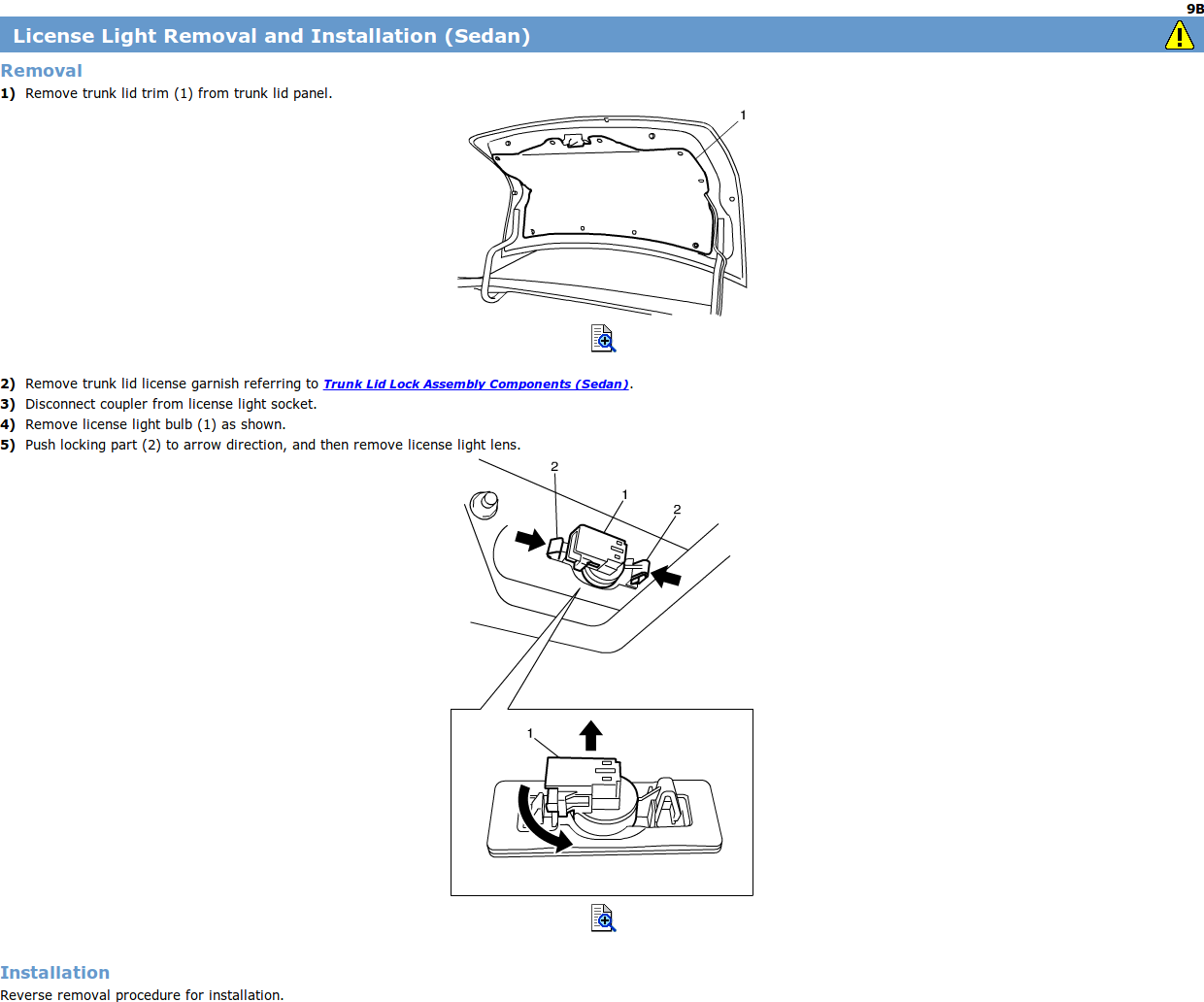 9B

License Light Removal and Installation (Sedan)

Removal

1) Remove trunk lid trim (1) from trunk lid panel.

1

2) Remove trunk lid license garnish referring to Trunk Lid Lock Assembly Components (Sedan).
3) Disconnect coupler from license light socket.
4) Remove license light bulb (1) as shown.
5) Push locking part (2) to arrow direction, and then remove license light lens.

2
1
2

1

Installation

Reverse removal procedure for installation.