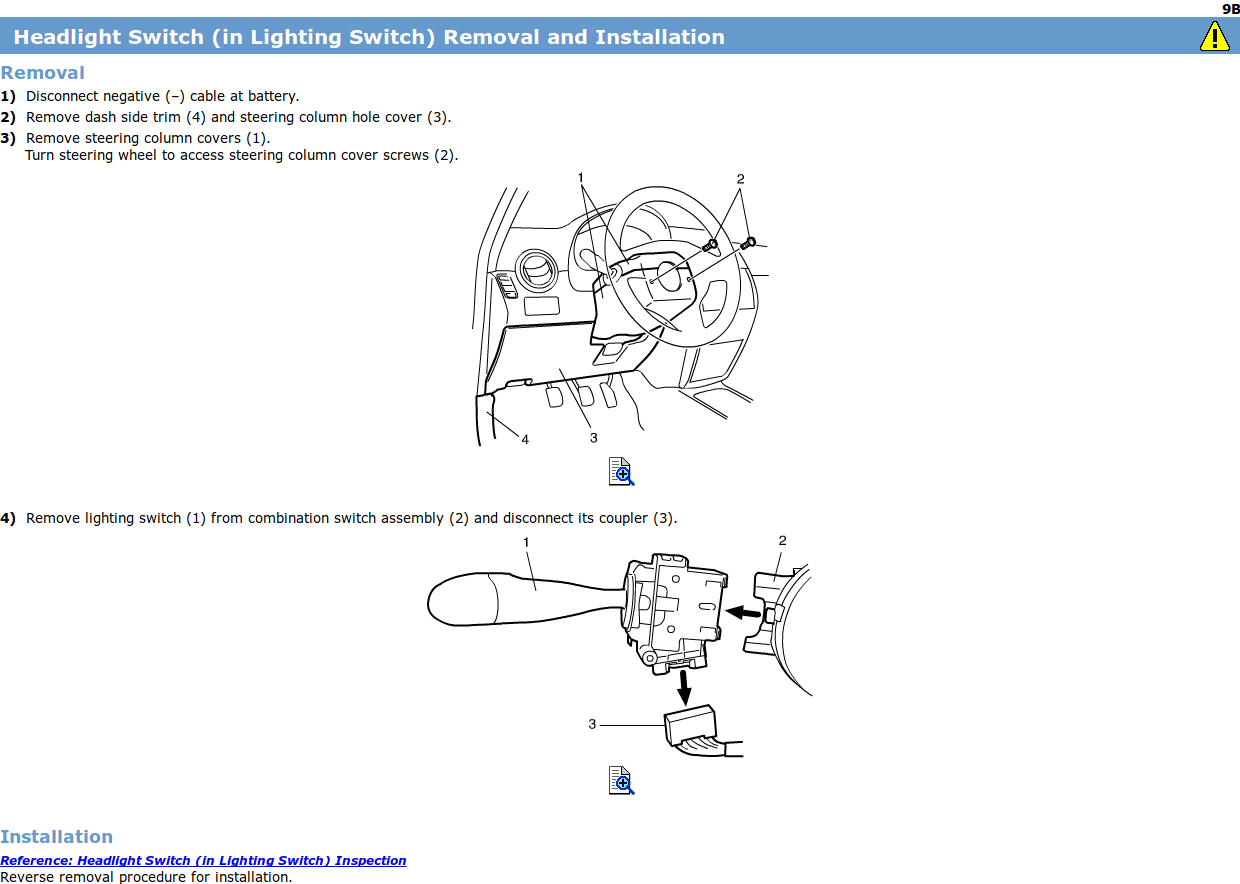 9B

Headlight Switch (in Lighting Switch) Removal and Installation

Removal

1) Disconnect negative (–) cable at battery.
2) Remove dash side trim (4) and steering column hole cover (3).
3) Remove steering column covers (1).
Turn steering wheel to access steering column cover screws (2).

1
2
4
3

4) Remove lighting switch (1) from combination switch assembly (2) and disconnect its coupler (3).

1
2
3

Installation

Reference: Headlight Switch (in Lighting Switch) Inspection
Reverse removal procedure for installation.