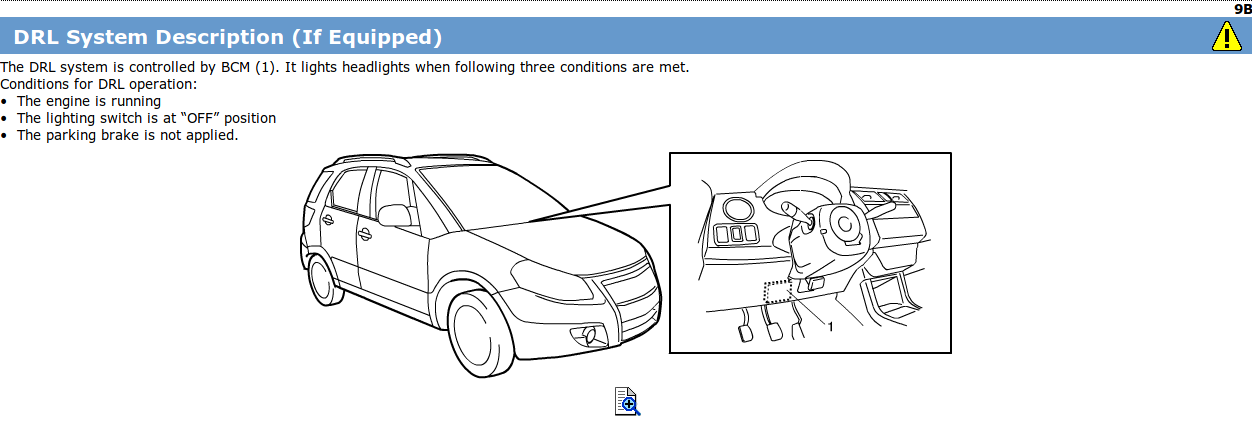 9B

DRL System Description (If Equipped)

The DRL system is controlled by BCM (1). It lights headlights when following three conditions are met.
Conditions for DRL operation:
• The engine is running
• The lighting switch is at “OFF” position
• The parking brake is not applied.

1