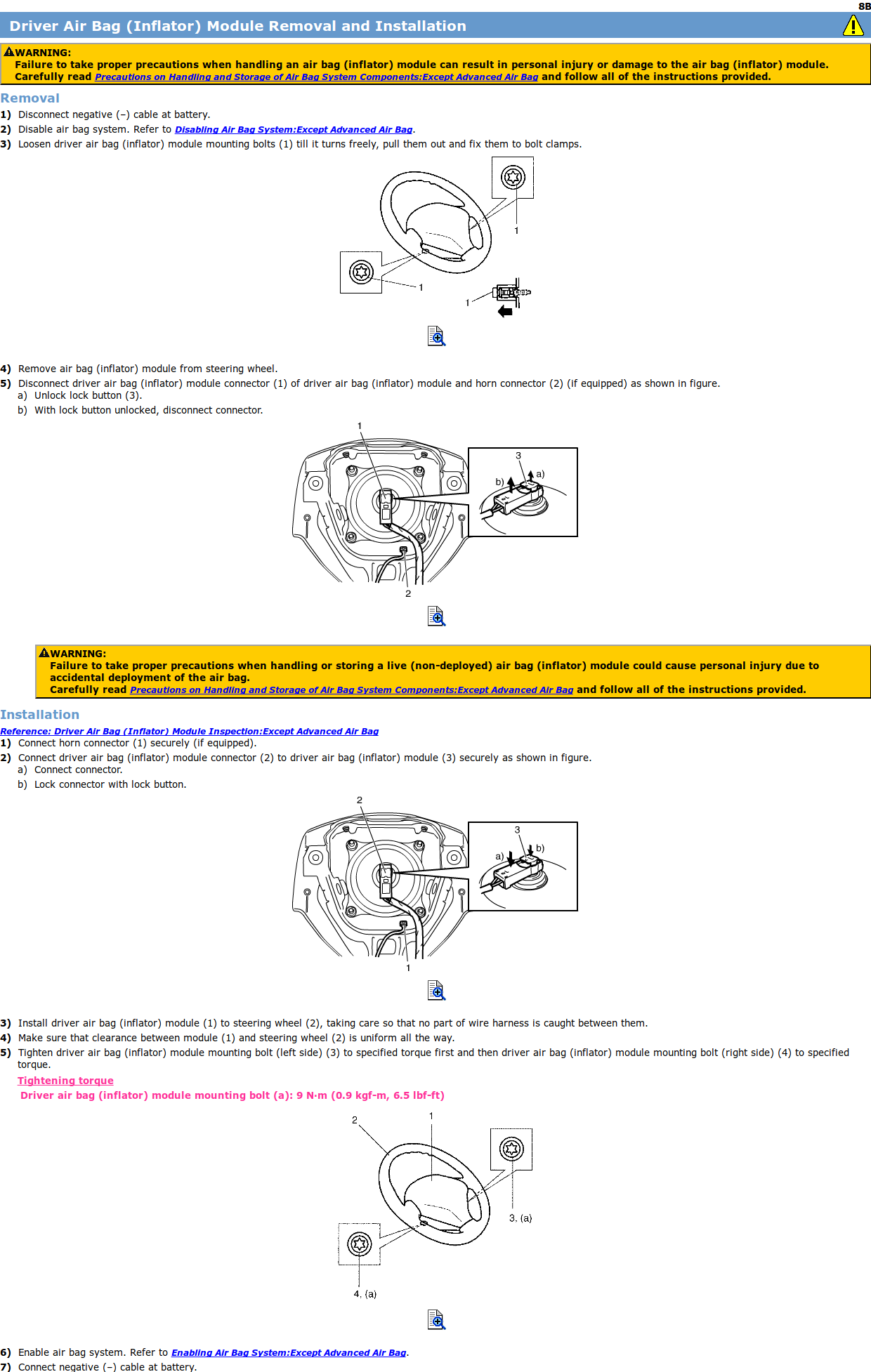 8B

Driver Air Bag (Inflator) Module Removal and Installation

WARNING:
Failure to take proper precautions when handling an air bag (inflator) module can result in personal injury or damage to the air bag (inflator) module. Carefully read Precautions on Handling and Storage of Air Bag System Components:Except Advanced Air Bag and follow all of the instructions provided.

Removal

1) Disconnect negative (–) cable at battery.
2) Disable air bag system. Refer to Disabling Air Bag System:Except Advanced Air Bag.
3) Loosen driver air bag (inflator) module mounting bolts (1) till it turns freely, pull them out and fix them to bolt clamps.

1
1
1

4) Remove air bag (inflator) module from steering wheel.
5) Disconnect driver air bag (inflator) module connector (1) of driver air bag (inflator) module and horn connector (2) (if equipped) as shown in figure.
a) Unlock lock button (3).
b) With lock button unlocked, disconnect connector.

1
3
b)
a)
2

WARNING:
Failure to take proper precautions when handling or storing a live (non-deployed) air bag (inflator) module could cause personal injury due to accidental deployment of the air bag.
Carefully read Precautions on Handling and Storage of Air Bag System Components:Except Advanced Air Bag and follow all of the instructions provided.

Installation

Reference: Driver Air Bag (Inflator) Module Inspection:Except Advanced Air Bag
1) Connect horn connector (1) securely (if equipped).
2) Connect driver air bag (inflator) module connector (2) to driver air bag (inflator) module (3) securely as shown in figure.
a) Connect connector.
b) Lock connector with lock button.

2
3
a)
b)
1

3) Install driver air bag (inflator) module (1) to steering wheel (2), taking care so that no part of wire harness is caught between them.
4) Make sure that clearance between module (1) and steering wheel (2) is uniform all the way.
5) Tighten driver air bag (inflator) module mounting bolt (left side) (3) to specified torque first and then driver air bag (inflator) module mounting bolt (right side) (4) to specified torque.

Tightening torque
Driver air bag (inflator) module mounting bolt (a): 9 N·m (0.9 kgf-m, 6.5 lbf-ft)

2
1
3, (a)
4, (a)

6) Enable air bag system. Refer to Enabling Air Bag System:Except Advanced Air Bag.
7) Connect negative (–) cable at battery.