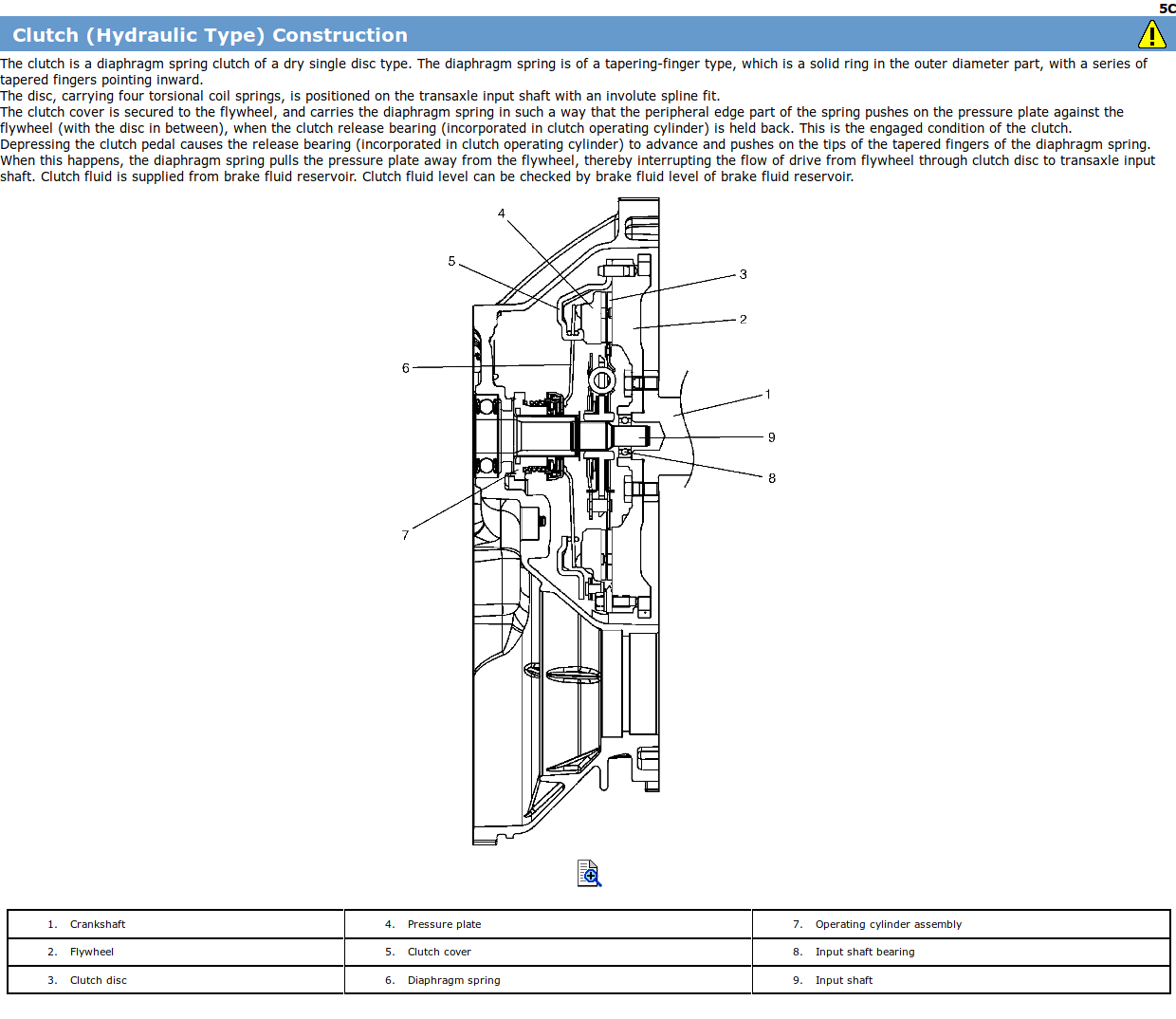 5C

Clutch (Hydraulic Type) Construction

The clutch is a diaphragm spring clutch of a dry single disc type. The diaphragm spring is of a tapering-finger type, which is a solid ring in the outer diameter part, with a series of tapered fingers pointing inward.
The disc, carrying four torsional coil springs, is positioned on the transaxle input shaft with an involute spline fit.
The clutch cover is secured to the flywheel, and carries the diaphragm spring in such a way that the peripheral edge part of the spring pushes on the pressure plate against the flywheel (with the disc in between), when the clutch release bearing (incorporated in clutch operating cylinder) is held back. This is the engaged condition of the clutch.
Depressing the clutch pedal causes the release bearing (incorporated in clutch operating cylinder) to advance and pushes on the tips of the tapered fingers of the diaphragm spring. When this happens, the diaphragm spring pulls the pressure plate away from the flywheel, thereby interrupting the flow of drive from flywheel through clutch disc to transaxle input shaft. Clutch fluid is supplied from brake fluid reservoir. Clutch fluid level can be checked by brake fluid level of brake fluid reservoir.

4
5
3
2
6
1
9
8
7

| 1. Crankshaft | 4. Pressure plate | 7. Operating cylinder assembly |
|---|---|---|
| 2. Flywheel | 5. Clutch cover | 8. Input shaft bearing |
| 3. Clutch disc | 6. Diaphragm spring | 9. Input shaft |