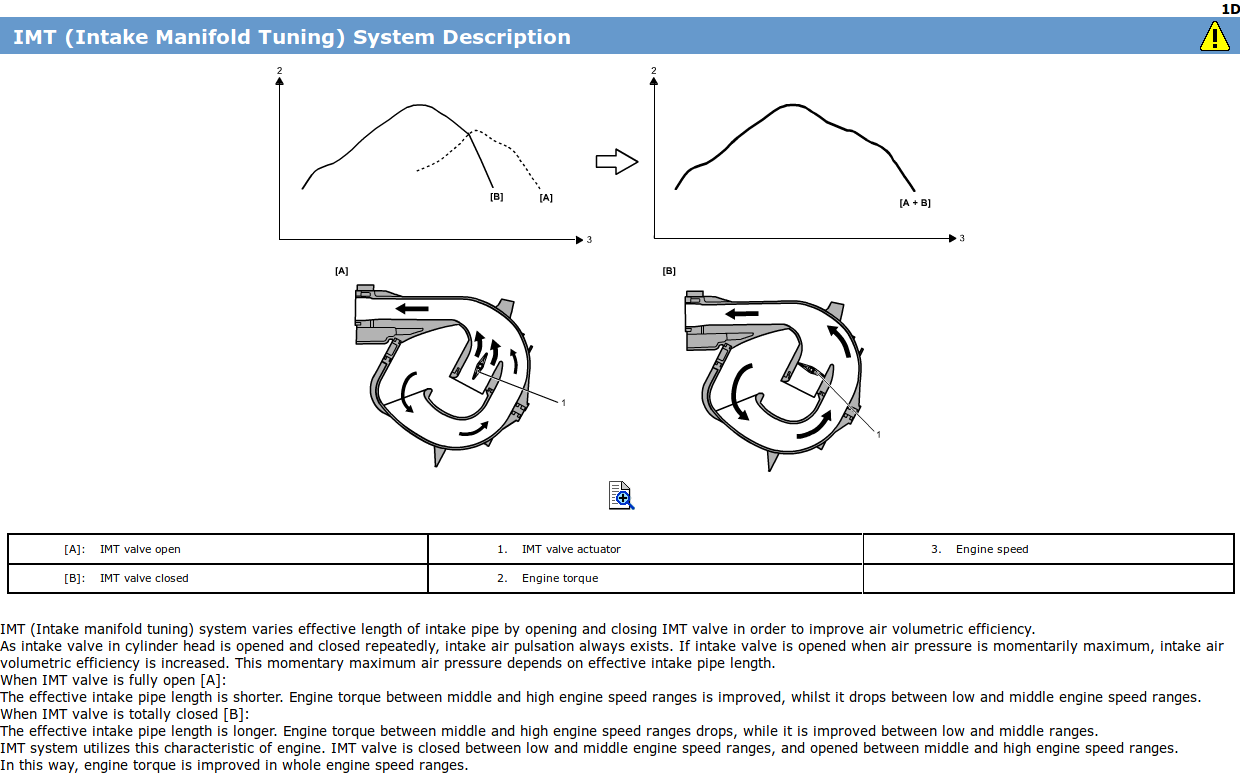 1D

IMT (Intake Manifold Tuning) System Description

2

[B]

[A]

3

2

[A + B]

3

[A]

1

[B]

1

| [A]: IMT valve open | 1. IMT valve actuator | 3. Engine speed |
|---|---|---|
| [B]: IMT valve closed | 2. Engine torque | |

IMT (Intake manifold tuning) system varies effective length of intake pipe by opening and closing IMT valve in order to improve air volumetric efficiency.
As intake valve in cylinder head is opened and closed repeatedly, intake air pulsation always exists. If intake valve is opened when air pressure is momentarily maximum, intake air volumetric efficiency is increased. This momentary maximum air pressure depends on effective intake pipe length.
When IMT valve is fully open [A]:
The effective intake pipe length is shorter. Engine torque between middle and high engine speed ranges is improved, whilst it drops between low and middle engine speed ranges.
When IMT valve is totally closed [B]:
The effective intake pipe length is longer. Engine torque between middle and high engine speed ranges drops, while it is improved between low and middle ranges.
IMT system utilizes this characteristic of engine. IMT valve is closed between low and middle engine speed ranges, and opened between middle and high engine speed ranges.
In this way, engine torque is improved in whole engine speed ranges.