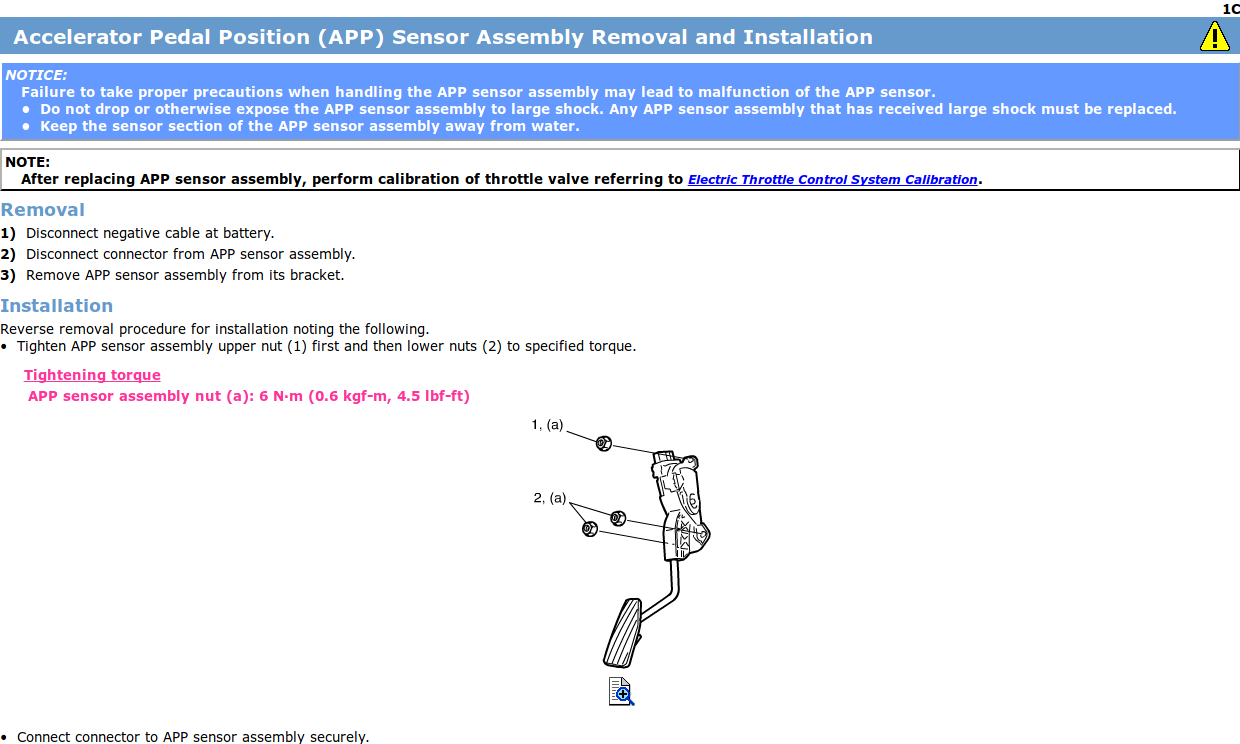 1C

Accelerator Pedal Position (APP) Sensor Assembly Removal and Installation

NOTICE:
Failure to take proper precautions when handling the APP sensor assembly may lead to malfunction of the APP sensor.
• Do not drop or otherwise expose the APP sensor assembly to large shock. Any APP sensor assembly that has received large shock must be replaced.
• Keep the sensor section of the APP sensor assembly away from water.

NOTE:
After replacing APP sensor assembly, perform calibration of throttle valve referring to Electric Throttle Control System Calibration.

Removal

1) Disconnect negative cable at battery.
2) Disconnect connector from APP sensor assembly.
3) Remove APP sensor assembly from its bracket.

Installation

Reverse removal procedure for installation noting the following.
• Tighten APP sensor assembly upper nut (1) first and then lower nuts (2) to specified torque.

Tightening torque
APP sensor assembly nut (a): 6 N·m (0.6 kgf-m, 4.5 lbf-ft)

1, (a)
2, (a)

• Connect connector to APP sensor assembly securely.