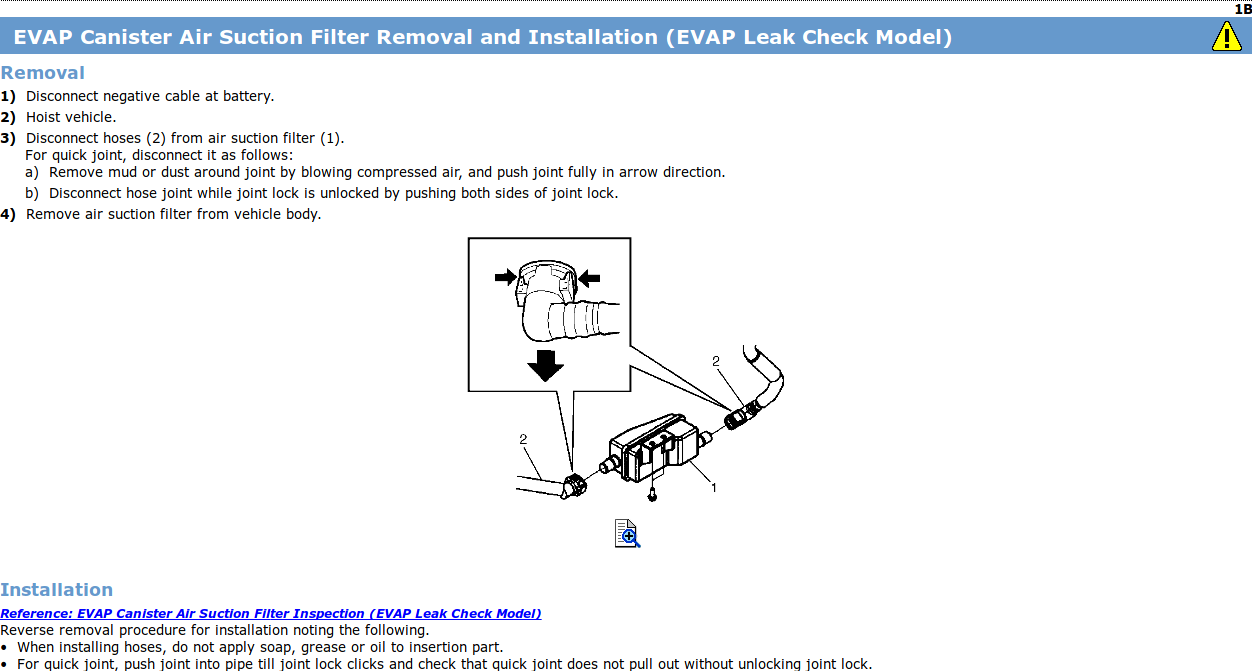 1B

EVAP Canister Air Suction Filter Removal and Installation (EVAP Leak Check Model)

Removal

1) Disconnect negative cable at battery.

2) Hoist vehicle.

3) Disconnect hoses (2) from air suction filter (1).
For quick joint, disconnect it as follows:
a) Remove mud or dust around joint by blowing compressed air, and push joint fully in arrow direction.
b) Disconnect hose joint while joint lock is unlocked by pushing both sides of joint lock.

4) Remove air suction filter from vehicle body.

2

2

1

Installation

Reference: EVAP Canister Air Suction Filter Inspection (EVAP Leak Check Model)

Reverse removal procedure for installation noting the following.
• When installing hoses, do not apply soap, grease or oil to insertion part.
• For quick joint, push joint into pipe till joint lock clicks and check that quick joint does not pull out without unlocking joint lock.