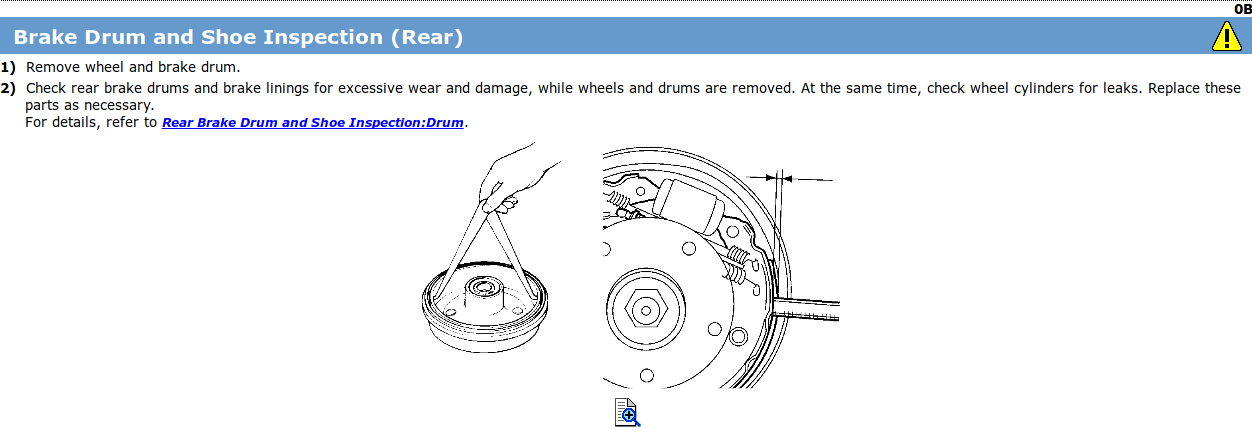 0B

Brake Drum and Shoe Inspection (Rear)

1) Remove wheel and brake drum.

2) Check rear brake drums and brake linings for excessive wear and damage, while wheels and drums are removed. At the same time, check wheel cylinders for leaks. Replace these parts as necessary.
For details, refer to Rear Brake Drum and Shoe Inspection:Drum.